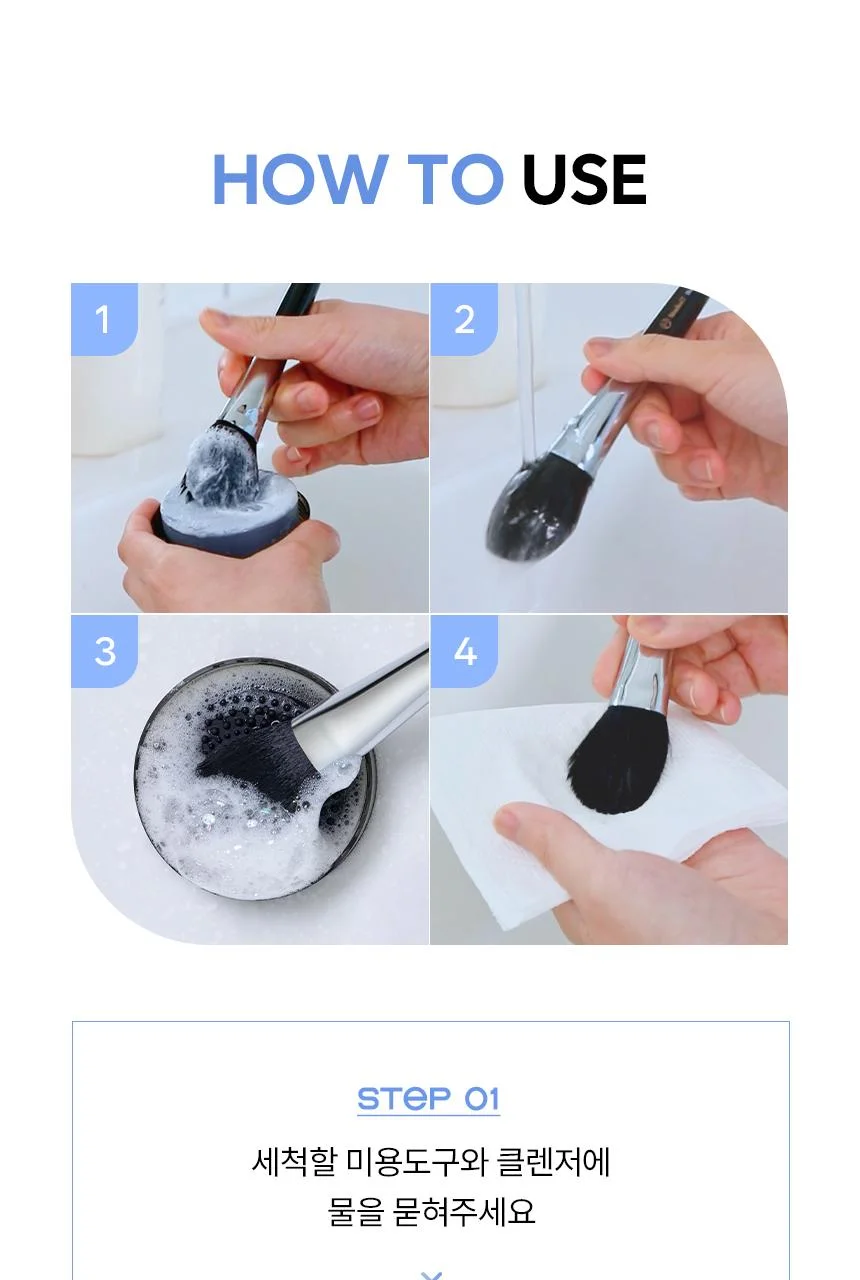 HOW TO USE

1

2

3

4

STEP 01

세척할 미용도구와 클렌저에
물을 묻혀주세요