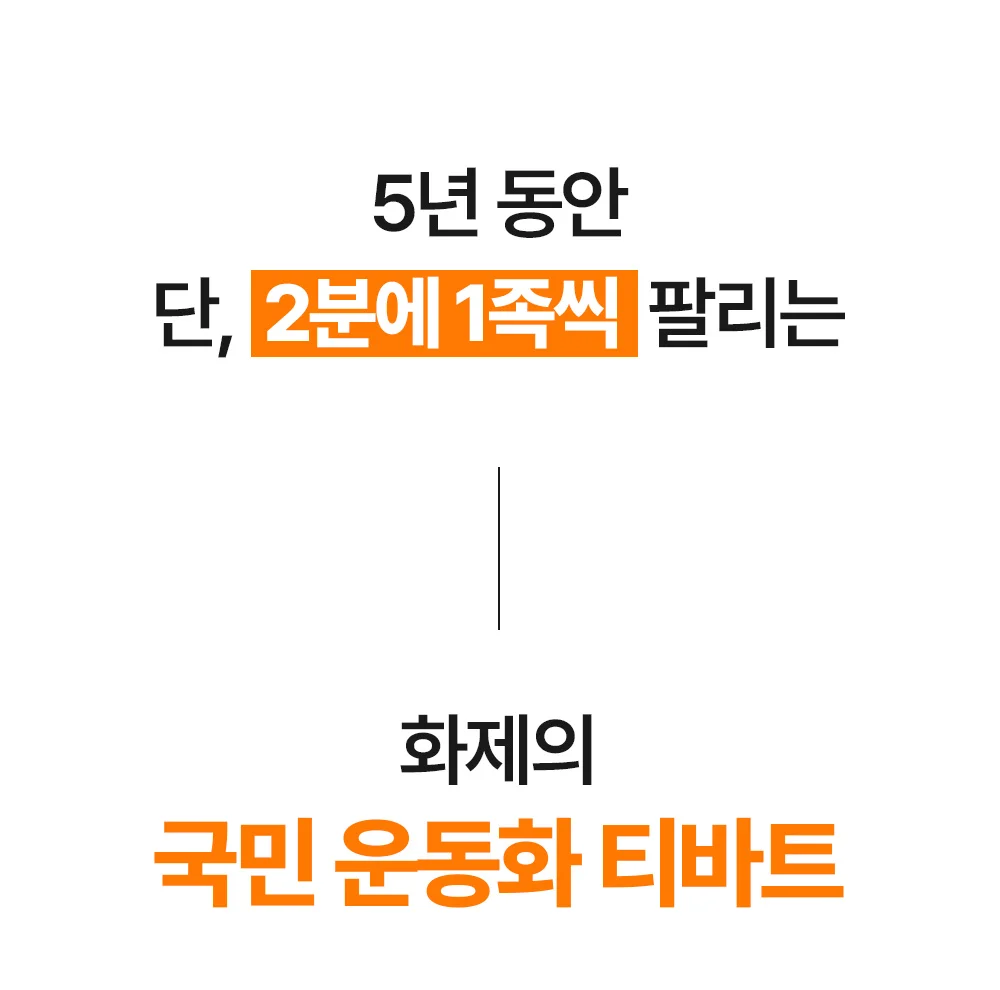 5년 동안
단, 2분에 1족씩 팔리는

화제의
국민 운동화 티바트