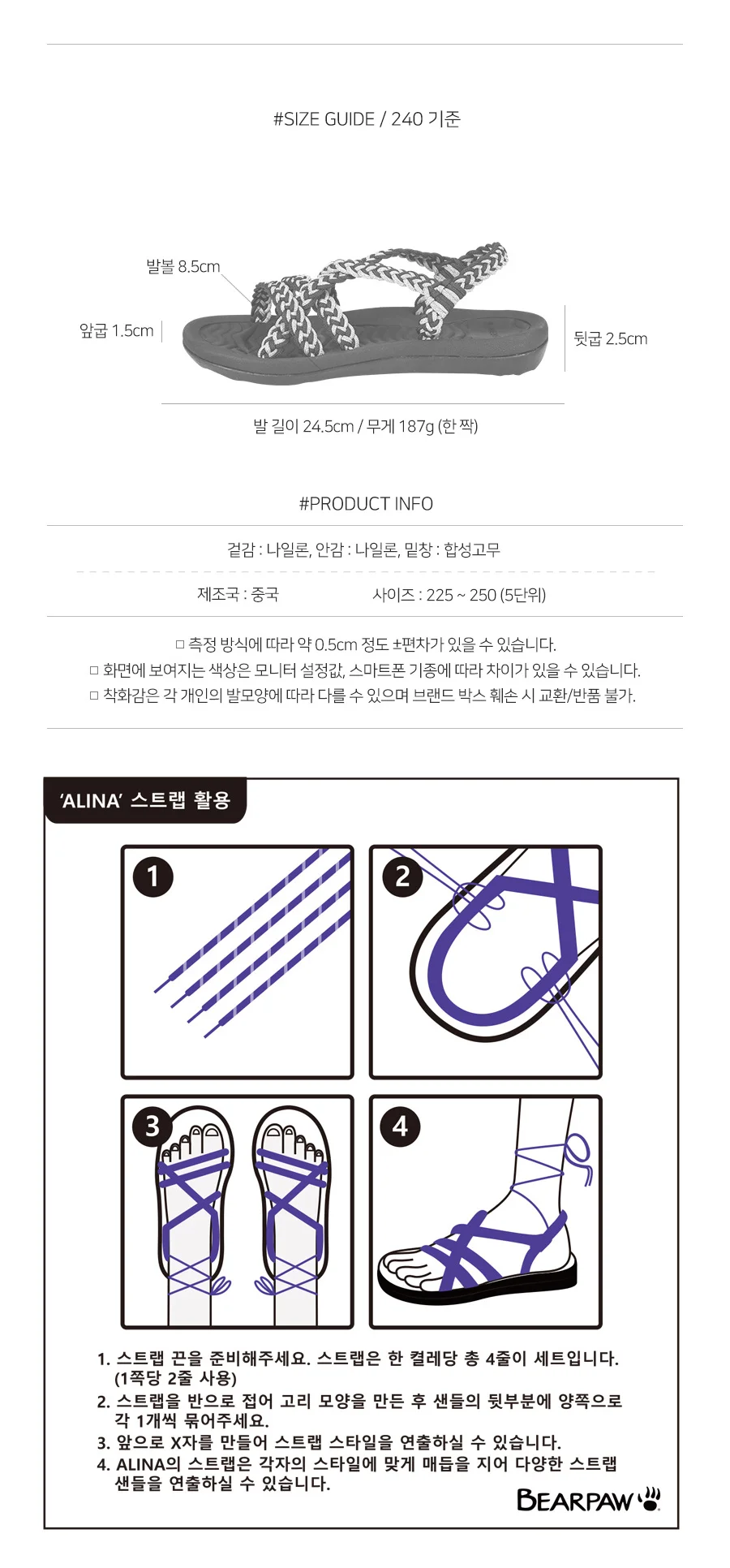 #SIZE GUIDE / 240 기준

발볼 8.5cm

앞굽 1.5cm

뒷굽 2.5cm

발 길이 24.5cm / 무게 187g (한 짝)

#PRODUCT INFO

겉감 : 나일론, 안감 : 나일론, 밑창 : 합성고무

제조국 : 중국

사이즈 : 225 ~ 250 (5단위)

□ 측정 방식에 따라 약 0.5cm 정도 ±편차가 있을 수 있습니다.
□ 화면에 보여지는 색상은 모니터 설정값, 스마트폰 기종에 따라 차이가 있을 수 있습니다.
□ 착화감은 각 개인의 발모양에 따라 다를 수 있으며 브랜드 박스 훼손 시 교환/반품 불가.

'ALINA' 스트랩 활용

1

2

3

4

1. 스트랩 끈을 준비해주세요. 스트랩은 한 켤레당 총 4줄이 세트입니다. (1쪽당 2줄 사용)
2. 스트랩을 반으로 접어 고리 모양을 만든 후 샌들의 뒷부분에 양쪽으로 각 1개씩 묶어주세요.
3. 앞으로 X자를 만들어 스트랩 스타일을 연출하실 수 있습니다.
4. ALINA의 스트랩은 각자의 스타일에 맞게 매듭을 지어 다양한 스트랩 샌들을 연출하실 수 있습니다.

BEARPAW