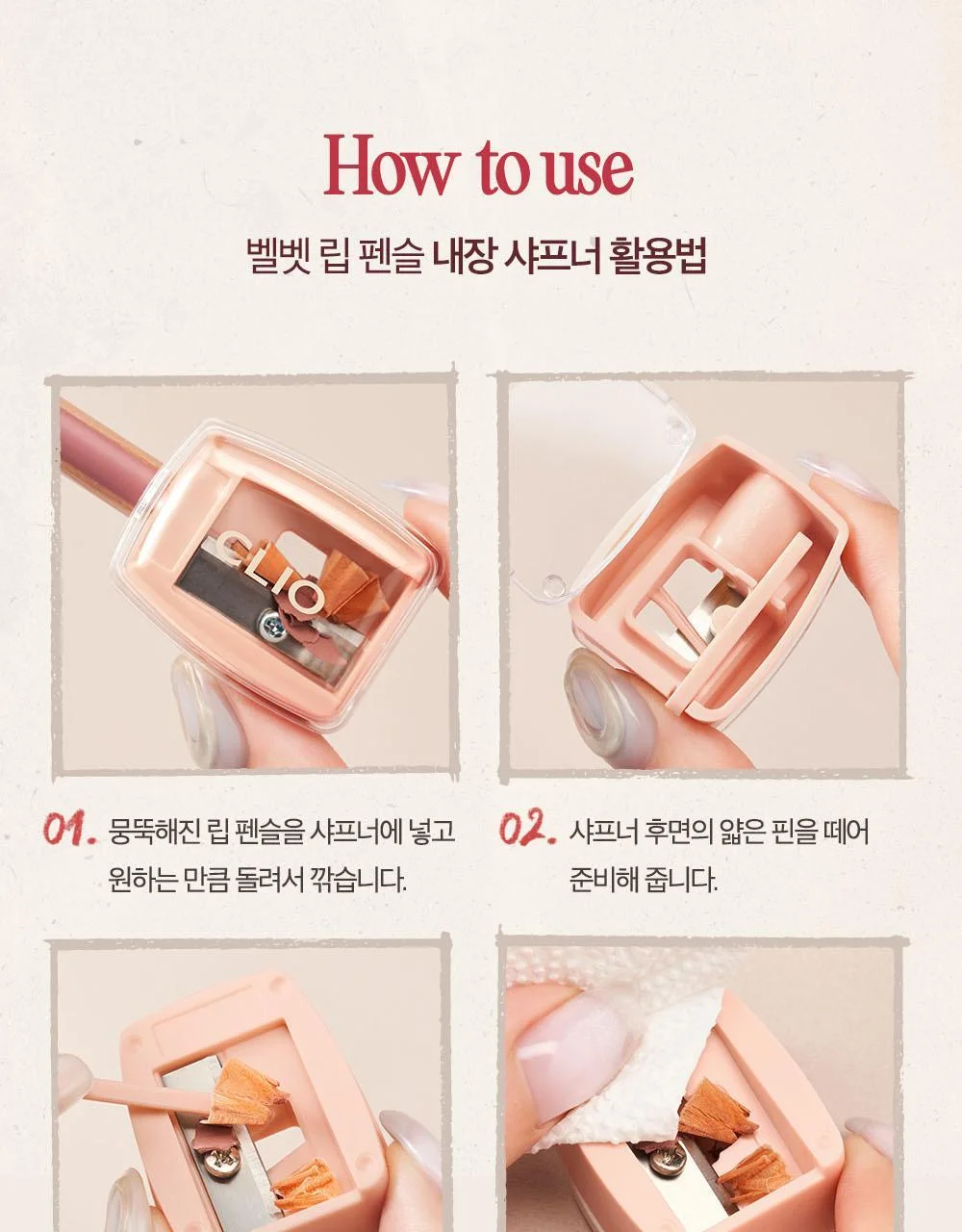 How to use

벨벳 립 펜슬 내장 샤프너 활용법

CLIO

01. 뭉뚝해진 립 펜슬을 샤프너에 넣고 원하는 만큼 돌려서 깎습니다.

02. 샤프너 후면의 얇은 핀을 떼어 준비해 줍니다.